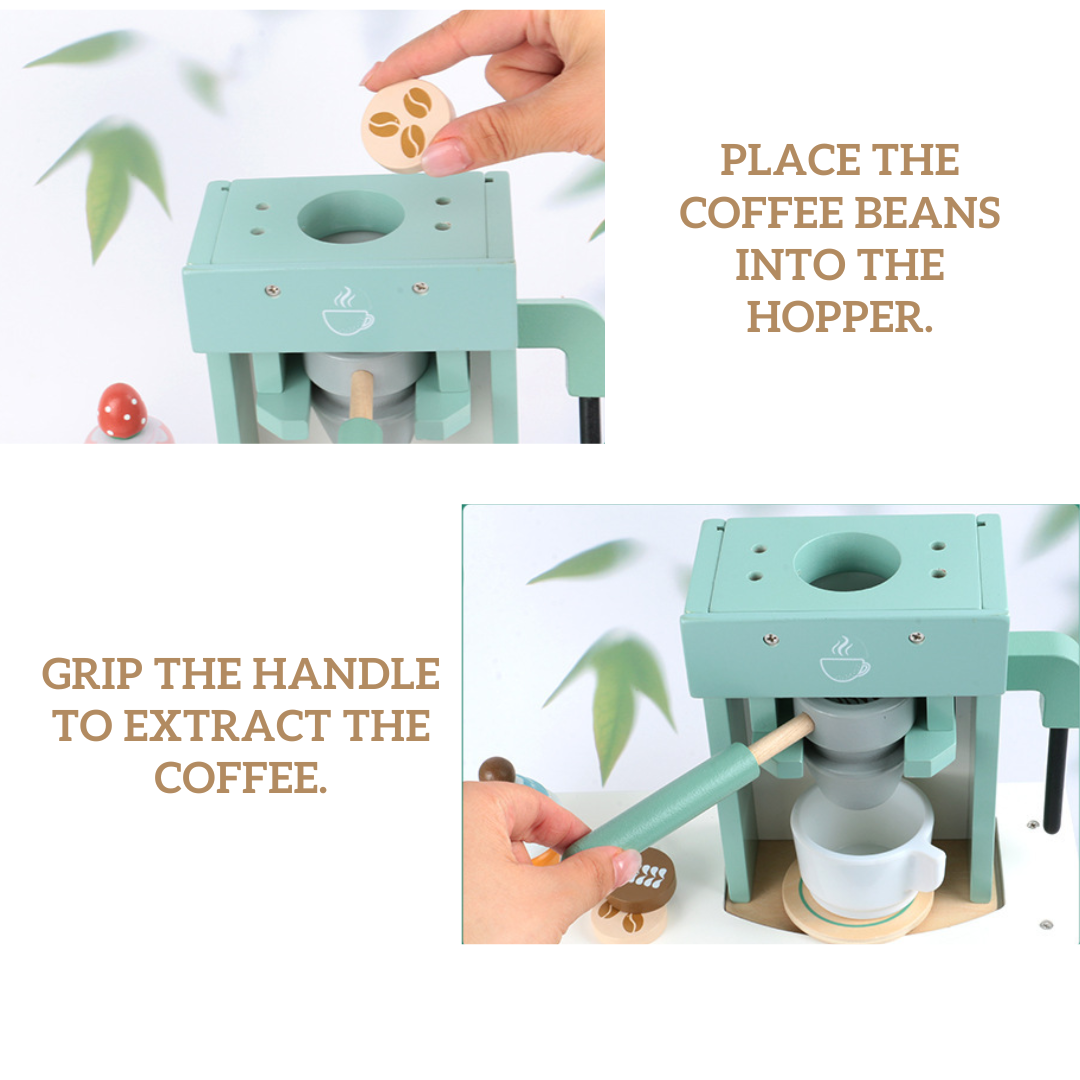 PLACE THE COFFEE BEANS INTO THE HOPPER.

GRIP THE HANDLE TO EXTRACT THE COFFEE.